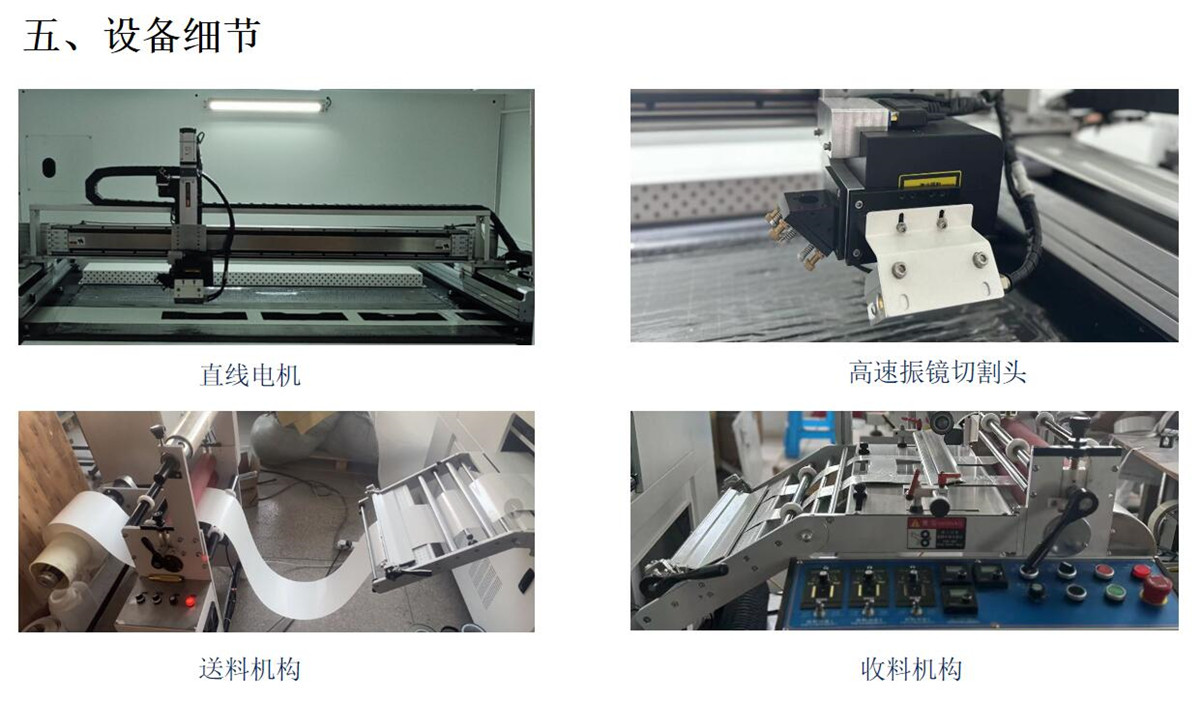 五、设备细节

直线电机

高速振镜切割头

送料机构

收料机构